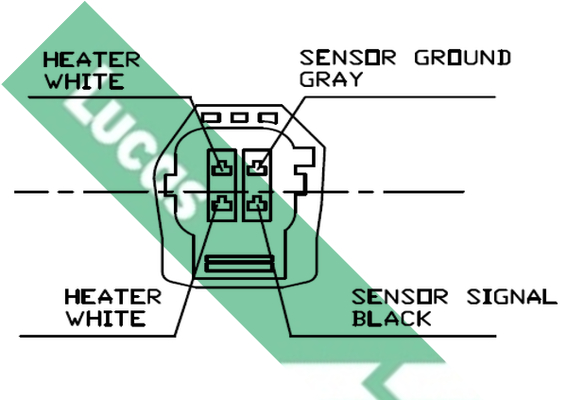 HEATER
WHITE

SENSOR GROUND
GRAY

LUCAS

HEATER
WHITE

SENSOR SIGNAL
BLACK