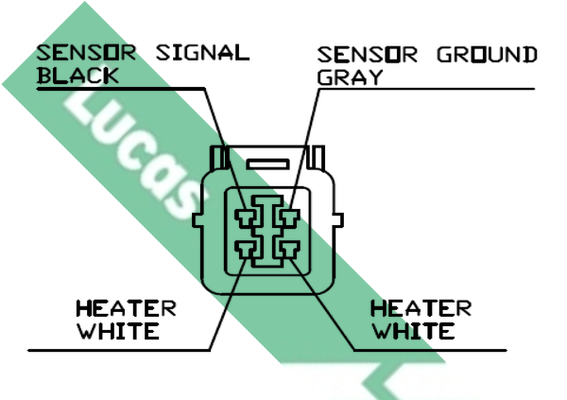 SENSOR SIGNAL
BLACK

SENSOR GROUND
GRAY

Lucas

HEATER
WHITE

HEATER
WHITE