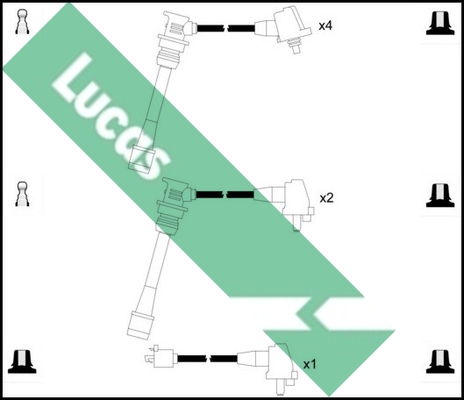 LUCAS
x4
x2
x1