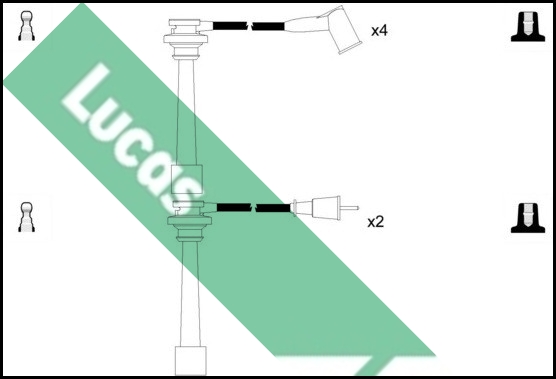 Lucas

x4

x2