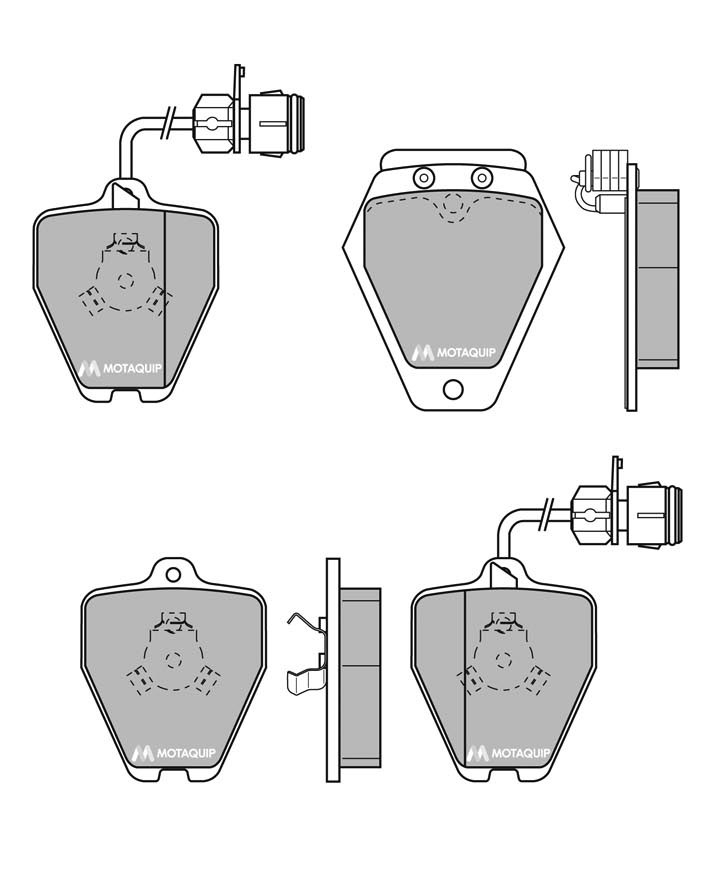 MOTAQUIP

MOTAQUIP

MOTAQUIP

MOTAQUIP