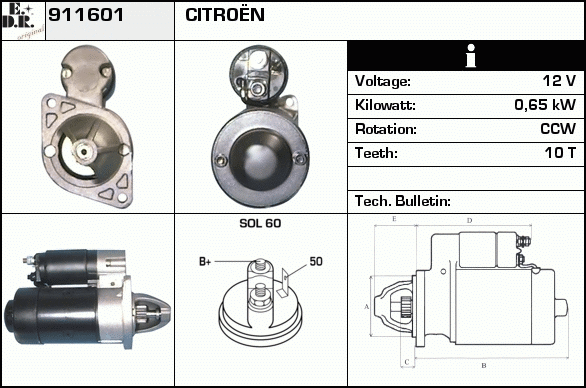 E.
D.R.
original

911601

CITROËN

i

| Voltage: | 12 V |
|---|---|
| Kilowatt: | 0,65 kW |
| Rotation: | CCW |
| Teeth: | 10 T |
| | |
| Tech. Bulletin: | |

SOL 60

B+

50

E

D

A

C

B