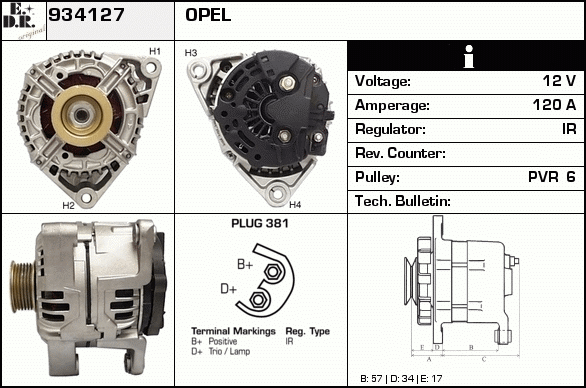 E. D.R. original

934127

OPEL

H1
H2
H3
H4

i

| Voltage: | 12 V |
|---|---|
| Amperage: | 120 A |
| Regulator: | IR |
| Rev. Counter: | |
| Pulley: | PVR 6 |
| Tech. Bulletin: | |

PLUG 381

B+
D+

Terminal Markings
B+ Positive
D+ Trio / Lamp

Reg. Type
IR

E D B
A C

B: 57 | D: 34 | E: 17