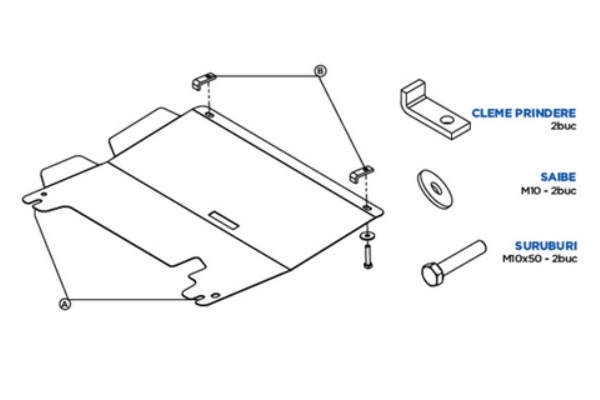 B

A

CLEME PRINDERE
2buc

SAIBE
M10 - 2buc

SURUBURI
M10x50 - 2buc