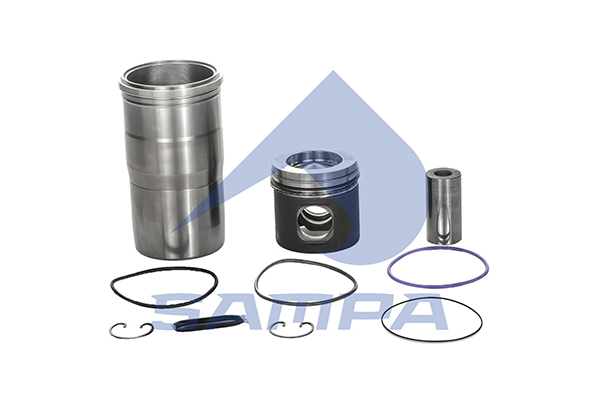 SAMPA