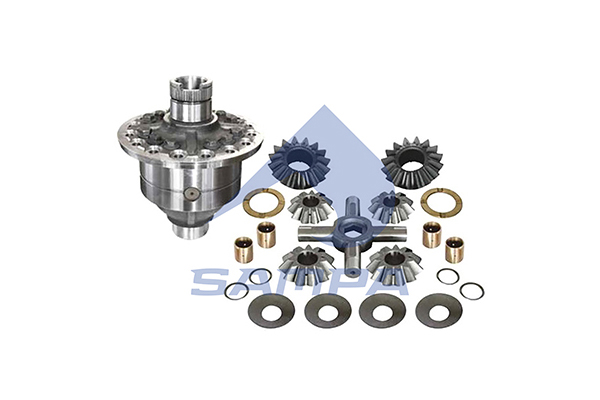 SAMPA