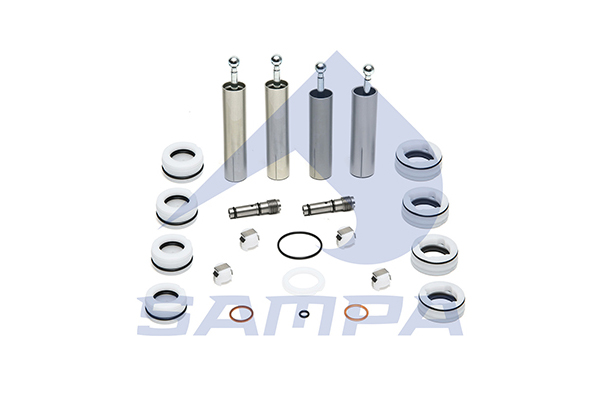 SAMPA