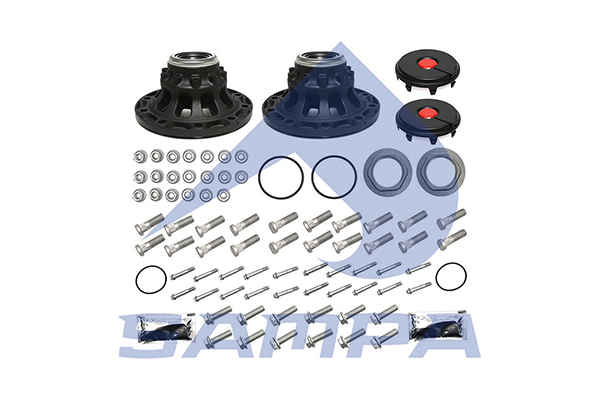 SAMPA