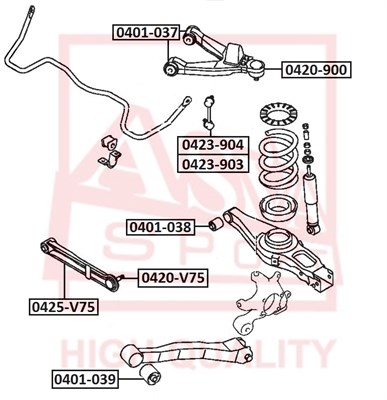 0401-037
0420-900
0423-904
0423-903
0401-038
0420-V75
0425-V75
0401-039
ASVA
SPORT
HIGH QUALITY