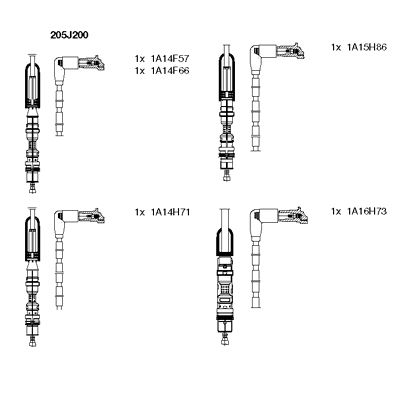 205J200

1x 1A14F57
1x 1A14F66

1x 1A15H86

1x 1A14H71

1x 1A16H73