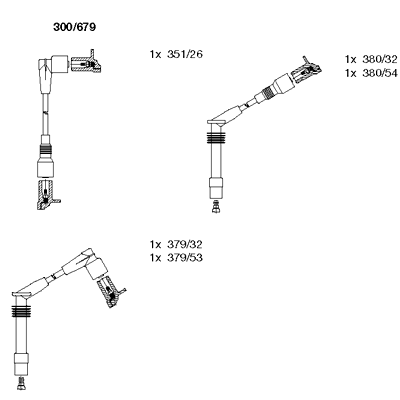 300/679

1x 351/26

1x 380/32
1x 380/54

1x 379/32
1x 379/53