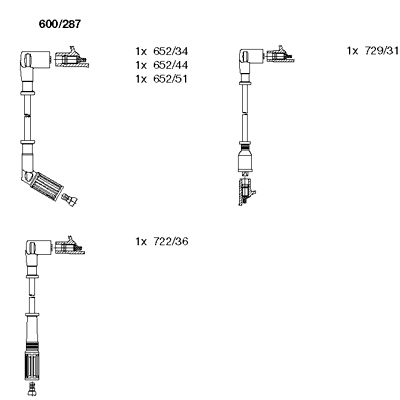 600/287

1x 652/34
1x 652/44
1x 652/51

1x 729/31

1x 722/36