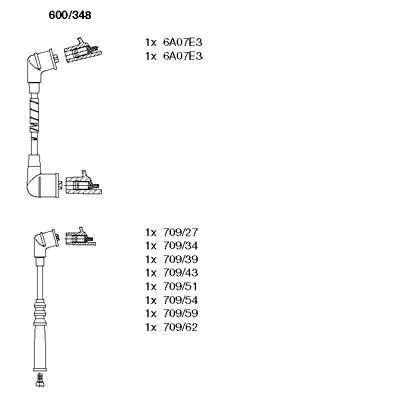 600/348

1x 6A07E3
1x 6A07E3

1x 709/27
1x 709/34
1x 709/39
1x 709/43
1x 709/51
1x 709/54
1x 709/59
1x 709/62