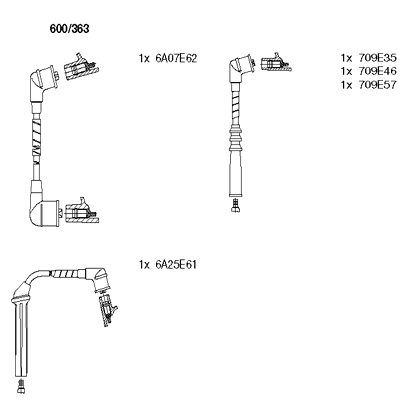 600/363

1x 6A07E62

1x 709E35
1x 709E46
1x 709E57

1x 6A25E61