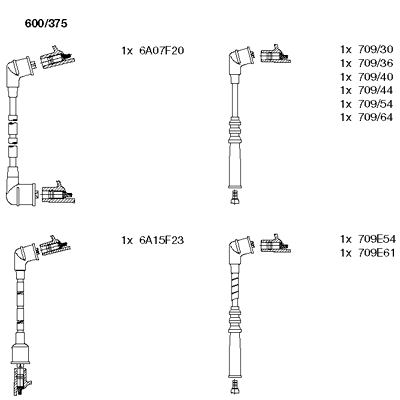 600/375

1x 6A07F20

1x 709/30
1x 709/36
1x 709/40
1x 709/44
1x 709/54
1x 709/64

1x 6A15F23

1x 709E54
1x 709E61