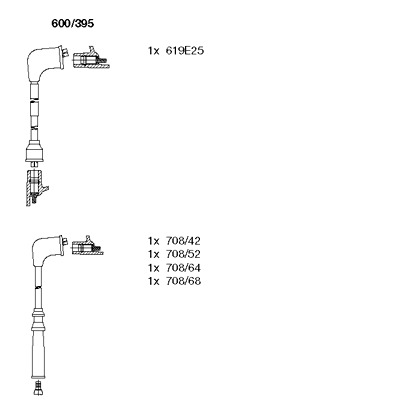 600/395

1x 619E25

1x 708/42
1x 708/52
1x 708/64
1x 708/68