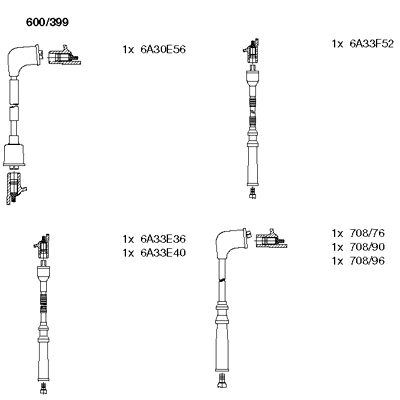 600/399

1x 6A30E56

1x 6A33F52

1x 6A33E36
1x 6A33E40

1x 708/76
1x 708/90
1x 708/96