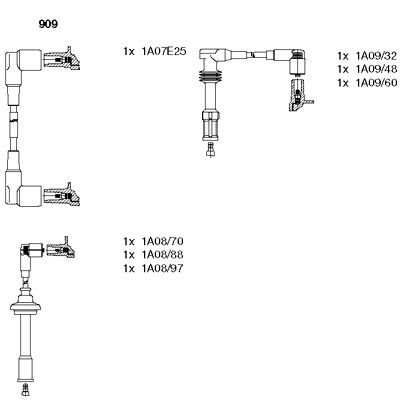 909

1x 1A07E25

1x 1A09/32
1x 1A09/48
1x 1A09/60

1x 1A08/70
1x 1A08/88
1x 1A08/97