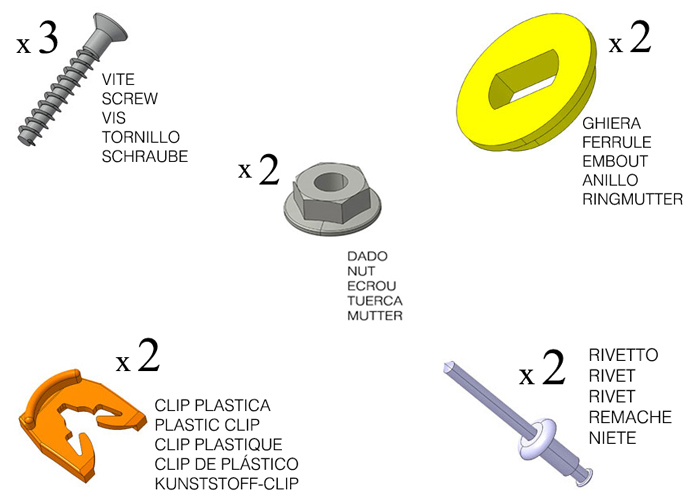 x 3

VITE
SCREW
VIS
TORNILLO
SCHRAUBE

x 2

GHIERA
FERRULE
EMBOUT
ANILLO
RINGMUTTER

x 2

DADO
NUT
ECROU
TUERCA
MUTTER

x 2

CLIP PLASTICA
PLASTIC CLIP
CLIP PLASTIQUE
CLIP DE PLÁSTICO
KUNSTSTOFF-CLIP

x 2

RIVETTO
RIVET
RIVET
REMACHE
NIETE