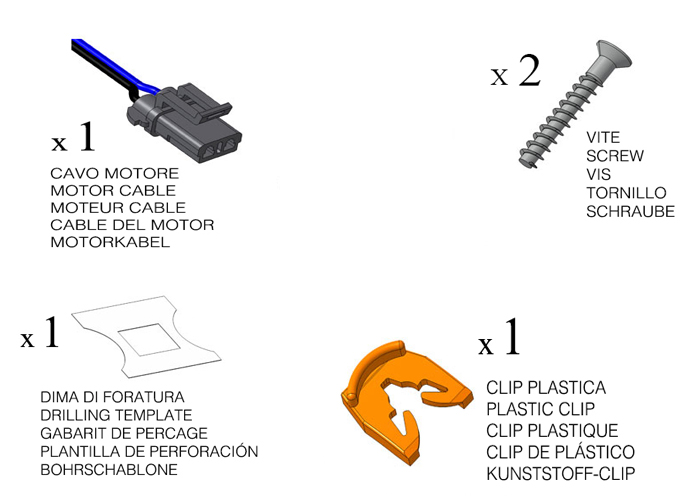 x 1

CAVO MOTORE
MOTOR CABLE
MOTEUR CABLE
CABLE DEL MOTOR
MOTORKABEL

x 2

VITE
SCREW
VIS
TORNILLO
SCHRAUBE

x 1

DIMA DI FORATURA
DRILLING TEMPLATE
GABARIT DE PERCAGE
PLANTILLA DE PERFORACIÓN
BOHRSCHABLONE

x 1

CLIP PLASTICA
PLASTIC CLIP
CLIP PLASTIQUE
CLIP DE PLÁSTICO
KUNSTSTOFF-CLIP