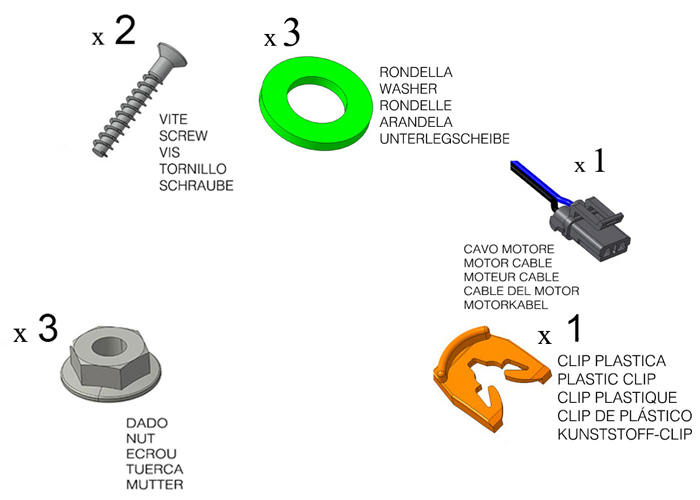 x 2

VITE
SCREW
VIS
TORNILLO
SCHRAUBE

x 3

RONDELLA
WASHER
RONDELLE
ARANDELA
UNTERLEGSCHEIBE

x 1

CAVO MOTORE
MOTOR CABLE
MOTEUR CABLE
CABLE DEL MOTOR
MOTORKABEL

x 3

DADO
NUT
ECROU
TUERCA
MUTTER

x 1

CLIP PLASTICA
PLASTIC CLIP
CLIP PLASTIQUE
CLIP DE PLÁSTICO
KUNSTSTOFF-CLIP