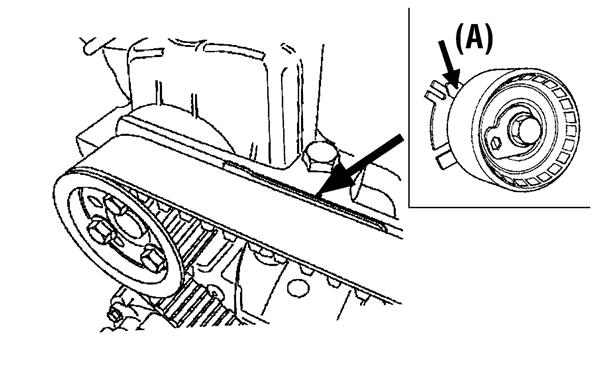 (A)