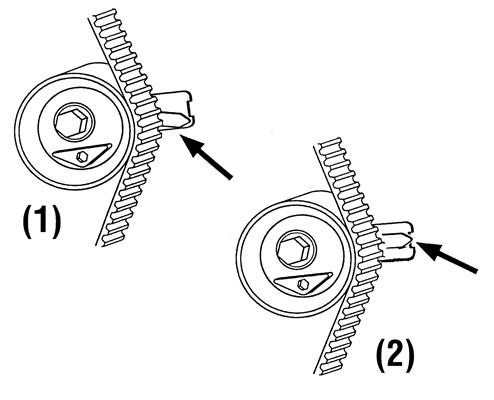 (1)

(2)