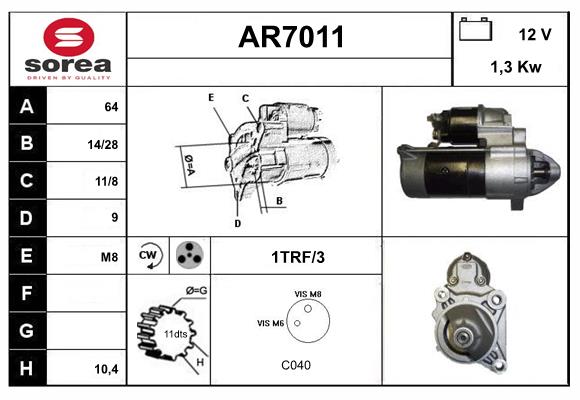 sorea
DRIVEN BY QUALITY

AR7011

12 V
1,3 Kw

| A | 64 |
|---|---|
| B | 14/28 |
| C | 11/8 |
| D | 9 |
| E | M8 |
| F | |
| G | |
| H | 10,4 |

E C
Ø=A
B
D

CW

1TRF/3

Ø=G
11dts
H

VIS M8
VIS M6
C040