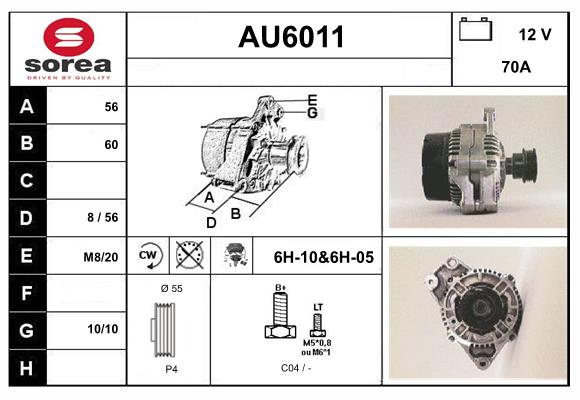 sorea
DRIVEN BY QUALITY

AU6011

12 V
70A

| A | 56 |
|---|---|
| B | 60 |
| C | |
| D | 8 / 56 |
| E | M8/20 |
| F | |
| G | 10/10 |
| H | |

E
G
A
B
D

CW

6H-10&6H-05

Ø 55
P4

B+
LT
M5*0,8
ou M6*1
C04 / -