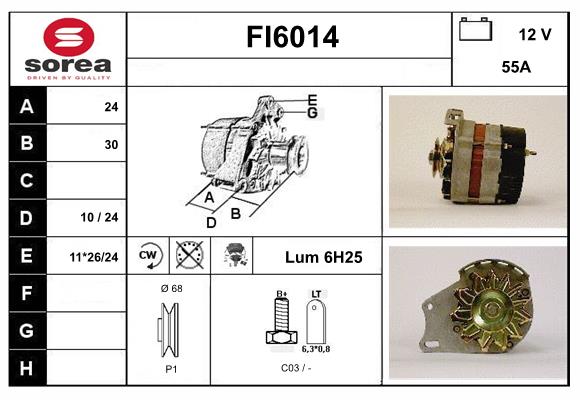 sorea
DRIVEN BY QUALITY

FI6014

12 V

55A

| A | 24 |
|---|---|
| B | 30 |
| C | |
| D | 10 / 24 |
| E | 11*26/24 |
| F | |
| G | |
| H | |

E
G
A
B
D

CW

Lum 6H25

Ø 68

P1

B+

LT

6,3*0,8

C03 / -