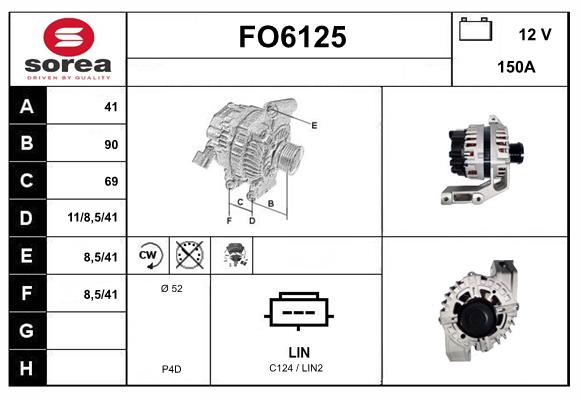 sorea
DRIVEN BY QUALITY

FO6125

12 V
150A

| A | 41 |
|---|---|
| B | 90 |
| C | 69 |
| D | 11/8,5/41 |
| E | 8,5/41 |
| F | 8,5/41 |
| G | |
| H | |

E
C
B
F
D

CW

Ø 52

P4D

LIN
C124 / LIN2