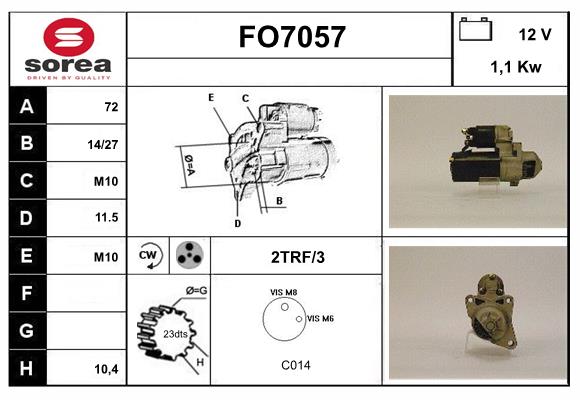 sorea
DRIVEN BY QUALITY

FO7057

12 V
1,1 Kw

| A | 72 |
|---|---|
| B | 14/27 |
| C | M10 |
| D | 11.5 |
| E | M10 |
| F | |
| G | |
| H | 10,4 |

E
C
Ø=A
B
D

CW

2TRF/3

Ø=G
23dts
H

VIS M8
VIS M6

C014