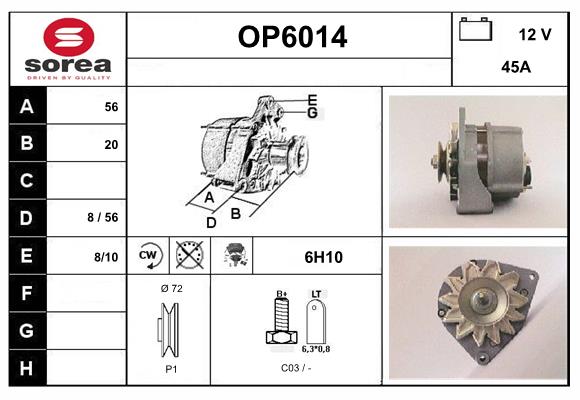 sorea
DRIVEN BY QUALITY

OP6014

12 V
45A

| A | 56 |
|---|---|
| B | 20 |
| C | |
| D | 8 / 56 |
| E | 8/10 |
| F | |
| G | |
| H | |

E
G
A
B
D

CW

6H10

Ø 72

P1

B+
LT
6,3*0,8

C03 / -