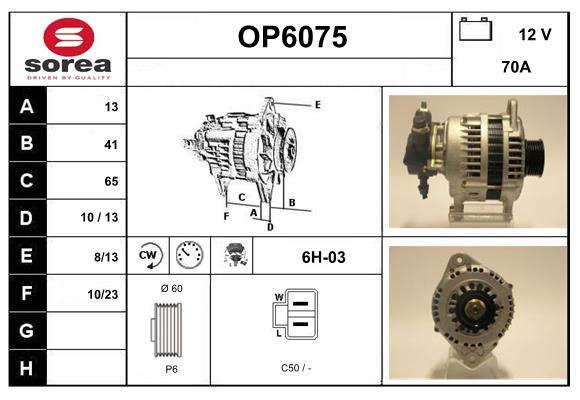 sorea
DRIVEN BY QUALITY

OP6075

12 V

70A

| A | 13 |
|---|---|
| B | 41 |
| C | 65 |
| D | 10 / 13 |
| E | 8/13 |
| F | 10/23 |
| G | |
| H | |

E
C
B
F
A
D

CW

6H-03

Ø 60

P6

W
L

C50 / -