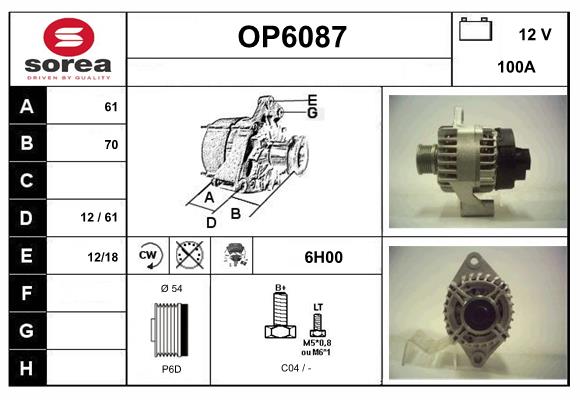 sorea
DRIVEN BY QUALITY

OP6087

12 V
100A

| A | 61 |
|---|---|
| B | 70 |
| C | |
| D | 12 / 61 |
| E | 12/18 |
| F | |
| G | |
| H | |

E
G
A
B
D

CW

6H00

Ø 54
P6D

B+
LT
M5*0,8
ou M6*1
C04 / -