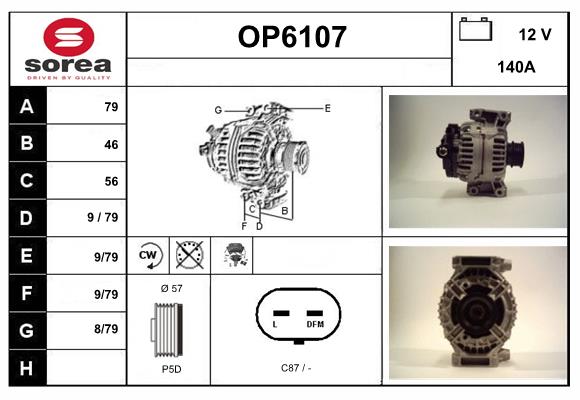 sorea
DRIVEN BY QUALITY

OP6107

12 V
140A

| A | 79 |
|---|---|
| B | 46 |
| C | 56 |
| D | 9 / 79 |
| E | 9/79 |
| F | 9/79 |
| G | 8/79 |
| H | |

G
E
C
B
F
D

CW

Ø 57

P5D

L
DFM

C87 / -