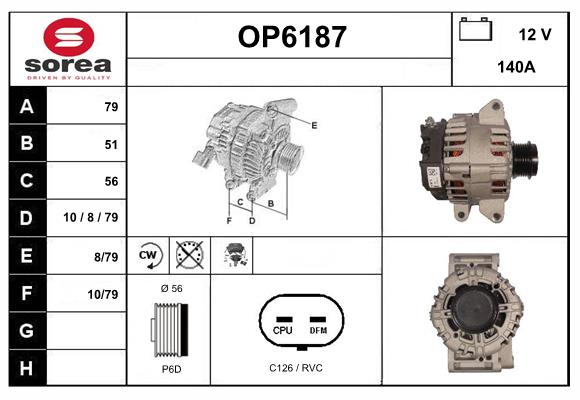 sorea
DRIVEN BY QUALITY

OP6187

12 V
140A

| A | 79 |
|---|---|
| B | 51 |
| C | 56 |
| D | 10 / 8 / 79 |
| E | 8/79 |
| F | 10/79 |
| G | |
| H | |

E
C
B
F
D

CW

Ø 56

P6D

CPU
DFM

C126 / RVC