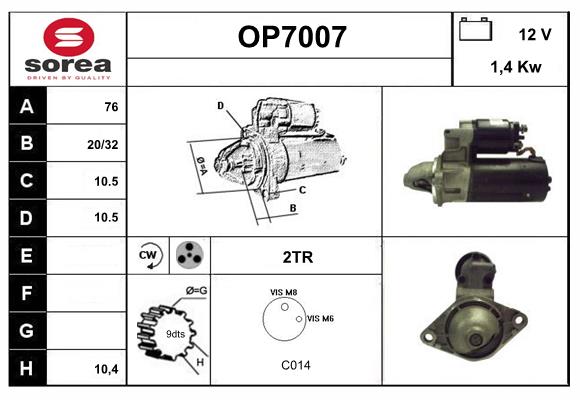 sorea
DRIVEN BY QUALITY

OP7007

12 V
1,4 Kw

| A | 76 |
|---|---|
| B | 20/32 |
| C | 10.5 |
| D | 10.5 |
| E | |
| F | |
| G | |
| H | 10,4 |

D
Ø=A
C
B

CW

2TR

Ø=G
9dts
H

VIS M8
VIS M6
C014