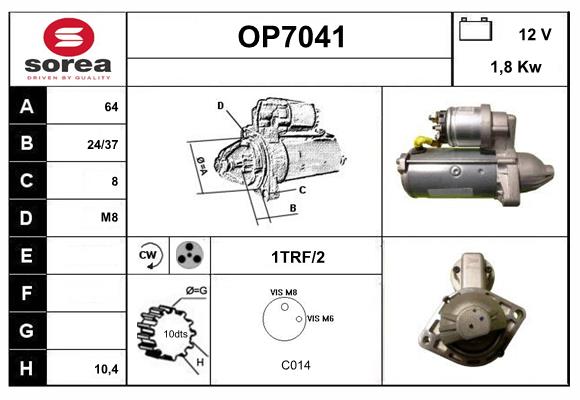 sorea
DRIVEN BY QUALITY

OP7041

12 V
1,8 Kw

| A | 64 |
|---|---|
| B | 24/37 |
| C | 8 |
| D | M8 |
| E | |
| F | |
| G | |
| H | 10,4 |

D
Ø=A
C
B

CW

1TRF/2

Ø=G
10dts
H

VIS M8
VIS M6
C014