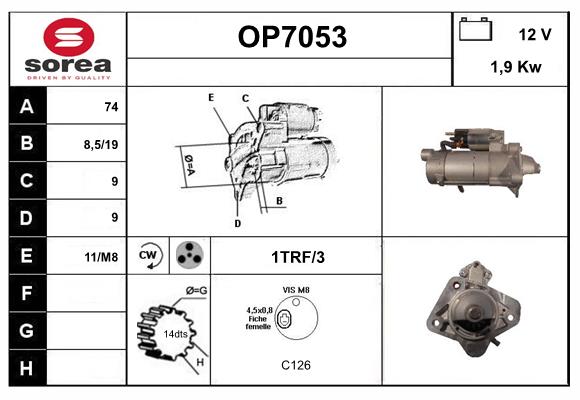 sorea
DRIVEN BY QUALITY

OP7053

12 V
1,9 Kw

| A | 74 |
|---|---|
| B | 8,5/19 |
| C | 9 |
| D | 9 |
| E | 11/M8 |
| F | |
| G | |
| H | |

E
C
Ø=A
B
D

CW

1TRF/3

Ø=G
14dts
H

VIS M8
4,5x0,8
Fiche
femelle

C126