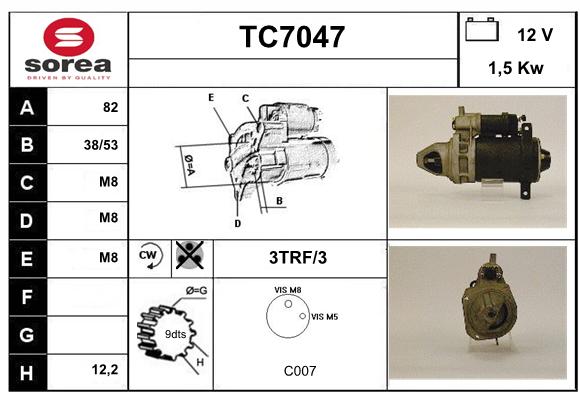 sorea
DRIVEN BY QUALITY

TC7047

12 V
1,5 Kw

| A | 82 |
|---|---|
| B | 38/53 |
| C | M8 |
| D | M8 |
| E | M8 |
| F | |
| G | |
| H | 12,2 |

E C
Ø=A
B
D

CW

3TRF/3

Ø=G
9dts
H

VIS M8
VIS M5

C007