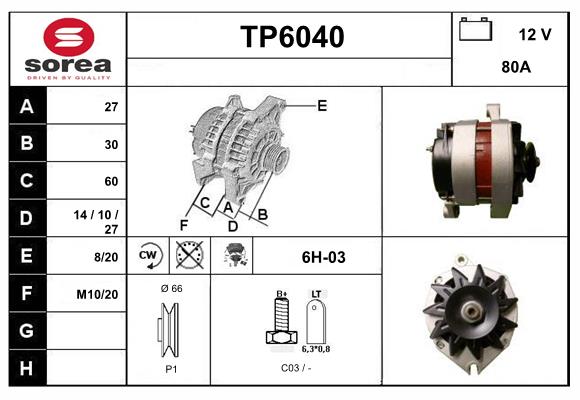 sorea
DRIVEN BY QUALITY

TP6040

12 V
80A

| A | 27 |
|---|---|
| B | 30 |
| C | 60 |
| D | 14 / 10 / 27 |
| E | 8/20 |
| F | M10/20 |
| G | |
| H | |

E
C
A
B
F
D

CW

6H-03

Ø 66

P1

B+
LT
6,3*0,8

C03 / -