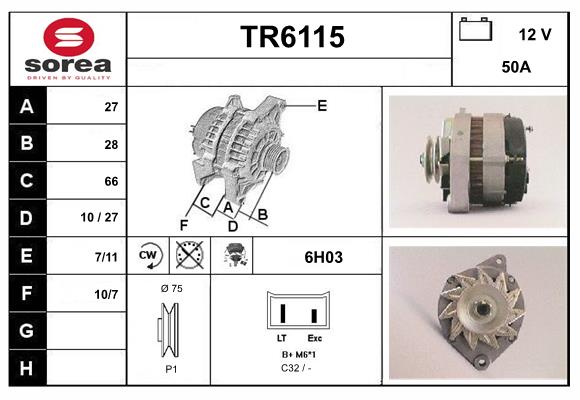 sorea
DRIVEN BY QUALITY

TR6115

12 V
50A

| A | 27 |
|---|---|
| B | 28 |
| C | 66 |
| D | 10 / 27 |
| E | 7/11 |
| F | 10/7 |
| G | |
| H | |

E
C
A
B
F
D

CW

6H03

Ø 75

P1

LT Exc
B+ M6*1
C32 / -