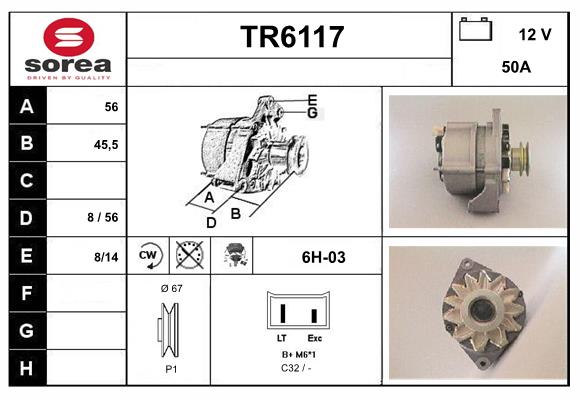 sorea
DRIVEN BY QUALITY

TR6117

12 V
50A

| A | 56 |
|---|---|
| B | 45,5 |
| C | |
| D | 8 / 56 |
| E | 8/14 |
| F | |
| G | |
| H | |

E
G
A
B
D

CW

6H-03

Ø 67

P1

LT Exc
B+ M6*1
C32 / -