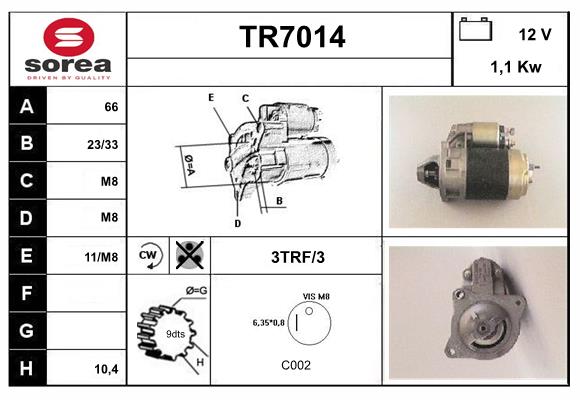 sorea
DRIVEN BY QUALITY

TR7014

12 V
1,1 Kw

| A | 66 |
|---|---|
| B | 23/33 |
| C | M8 |
| D | M8 |
| E | 11/M8 |
| F | |
| G | |
| H | 10,4 |

E
C
Ø=A
B
D

CW

3TRF/3

Ø=G
9dts
H

VIS M8
6,35*0,8
C002