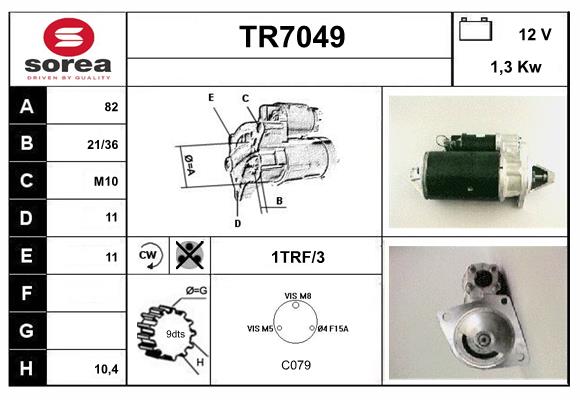 sorea
DRIVEN BY QUALITY

TR7049

12 V
1,3 Kw

| A | 82 |
|---|---|
| B | 21/36 |
| C | M10 |
| D | 11 |
| E | 11 |
| F | |
| G | |
| H | 10,4 |

E C
Ø=A
B
D

CW

1TRF/3

Ø=G
9dts
H

VIS M8
VIS M5
Ø4 F15A
C079