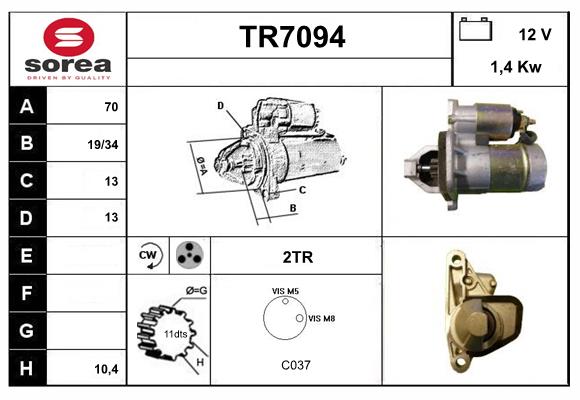 sorea
DRIVEN BY QUALITY

TR7094

12 V
1,4 Kw

| A | 70 |
|---|---|
| B | 19/34 |
| C | 13 |
| D | 13 |
| E | |
| F | |
| G | |
| H | 10,4 |

D
Ø=A
C
B

CW

2TR

Ø=G
11dts
H

VIS M5
VIS M8
C037