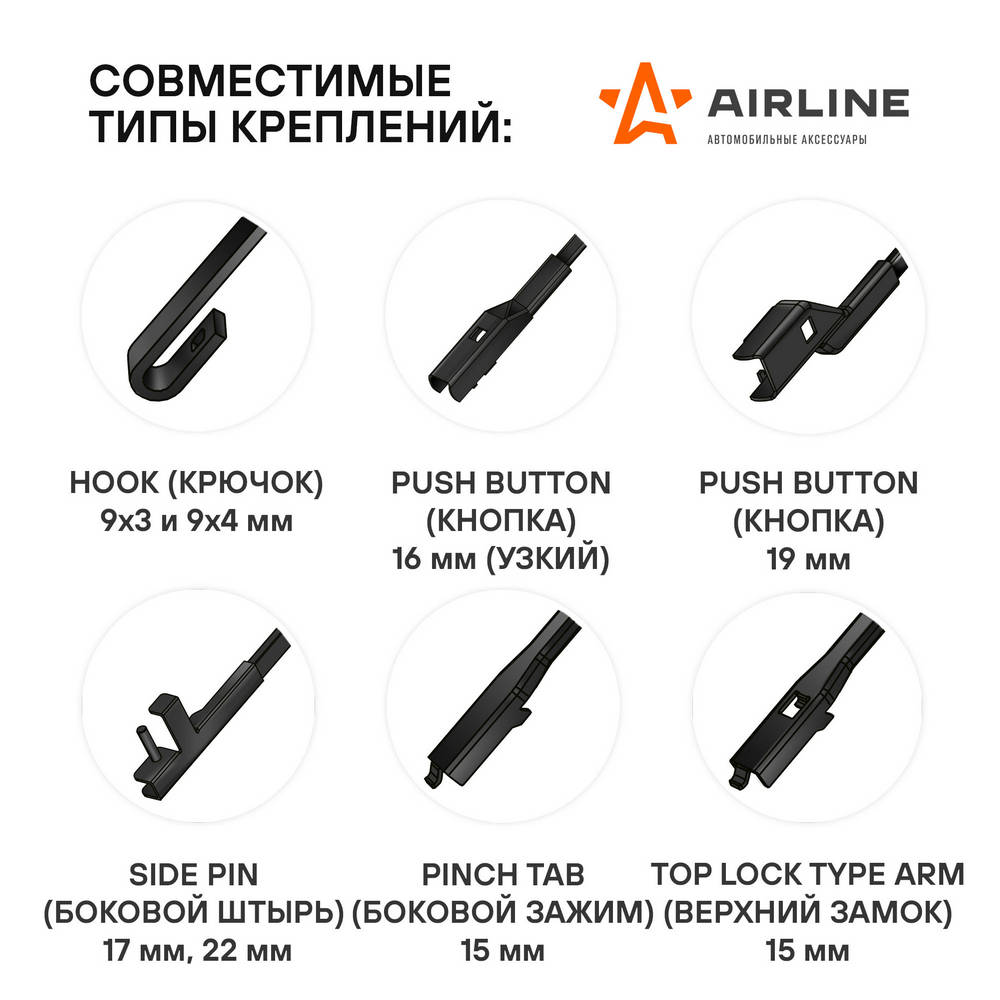 СОВМЕСТИМЫЕ ТИПЫ КРЕПЛЕНИЙ:

AIRLINE
АВТОМОБИЛЬНЫЕ АКСЕССУАРЫ

HOOK (КРЮЧОК)
9х3 и 9х4 мм

PUSH BUTTON
(КНОПКА)
16 мм (УЗКИЙ)

PUSH BUTTON
(КНОПКА)
19 мм

SIDE PIN
(БОКОВОЙ ШТЫРЬ)
17 мм, 22 мм

PINCH TAB
(БОКОВОЙ ЗАЖИМ)
15 мм

TOP LOCK TYPE ARM
(ВЕРХНИЙ ЗАМОК)
15 мм