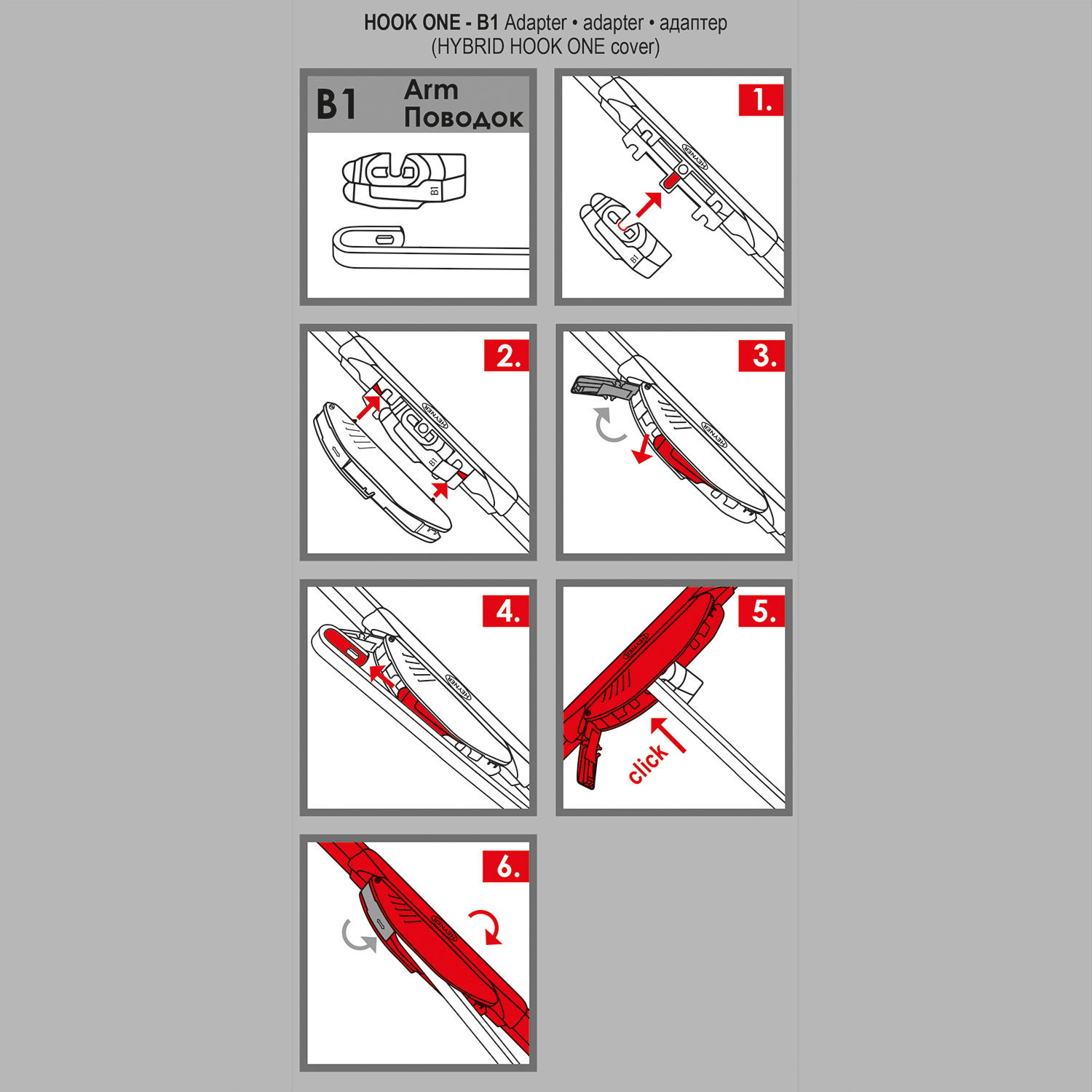 HOOK ONE - B1 Adapter • adapter • адаптер
(HYBRID HOOK ONE cover)

B1 Arm
Поводок

B1

1.

HEYNER

B1

2.

HEYNER

B1

3.

HEYNER

4.

HEYNER

5.

HEYNER

click

6.

HEYNER