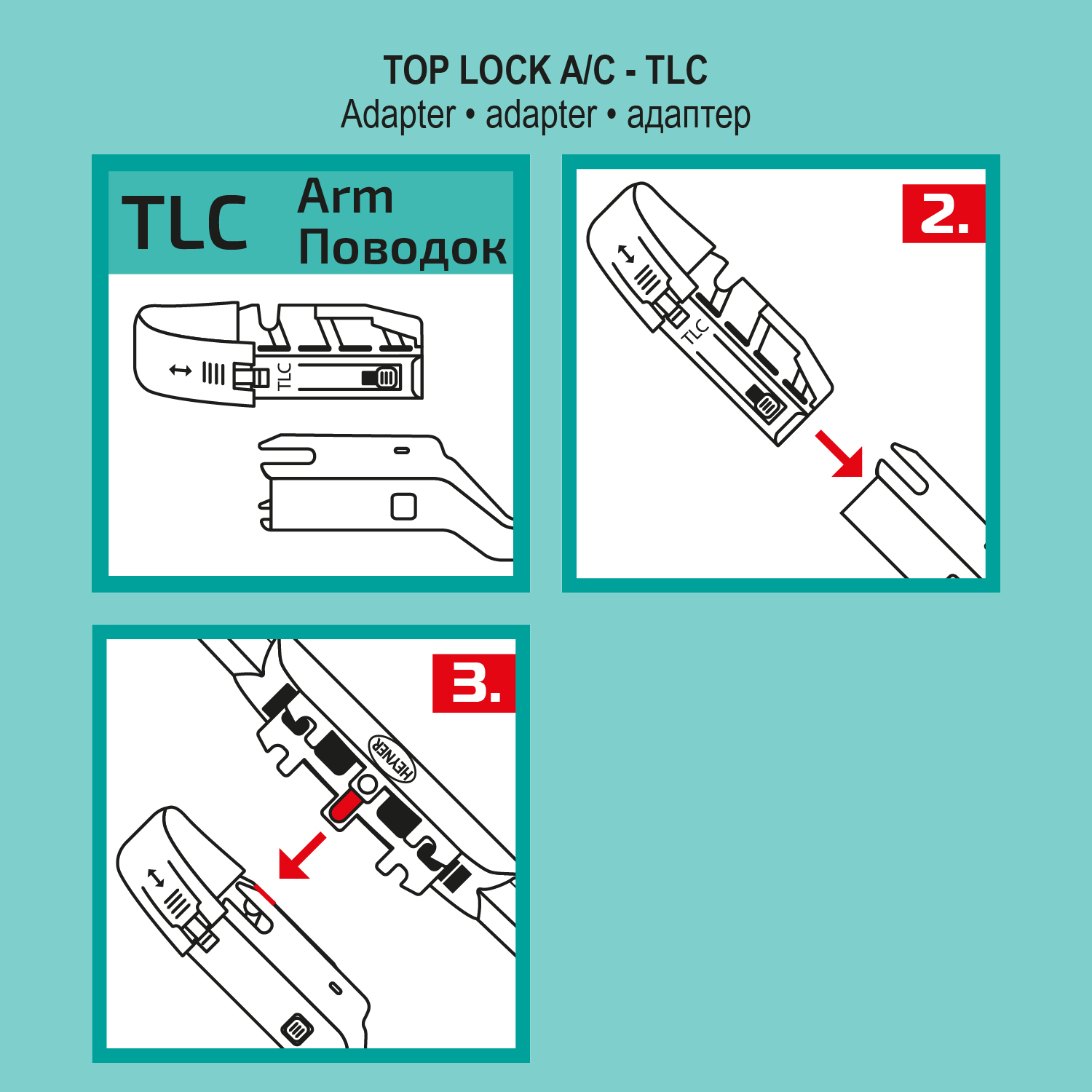 TOP LOCK A/C - TLC
Adapter • adapter • адаптер

TLC Arm Поводок

TLC

2.

TLC

3.

HEYNER